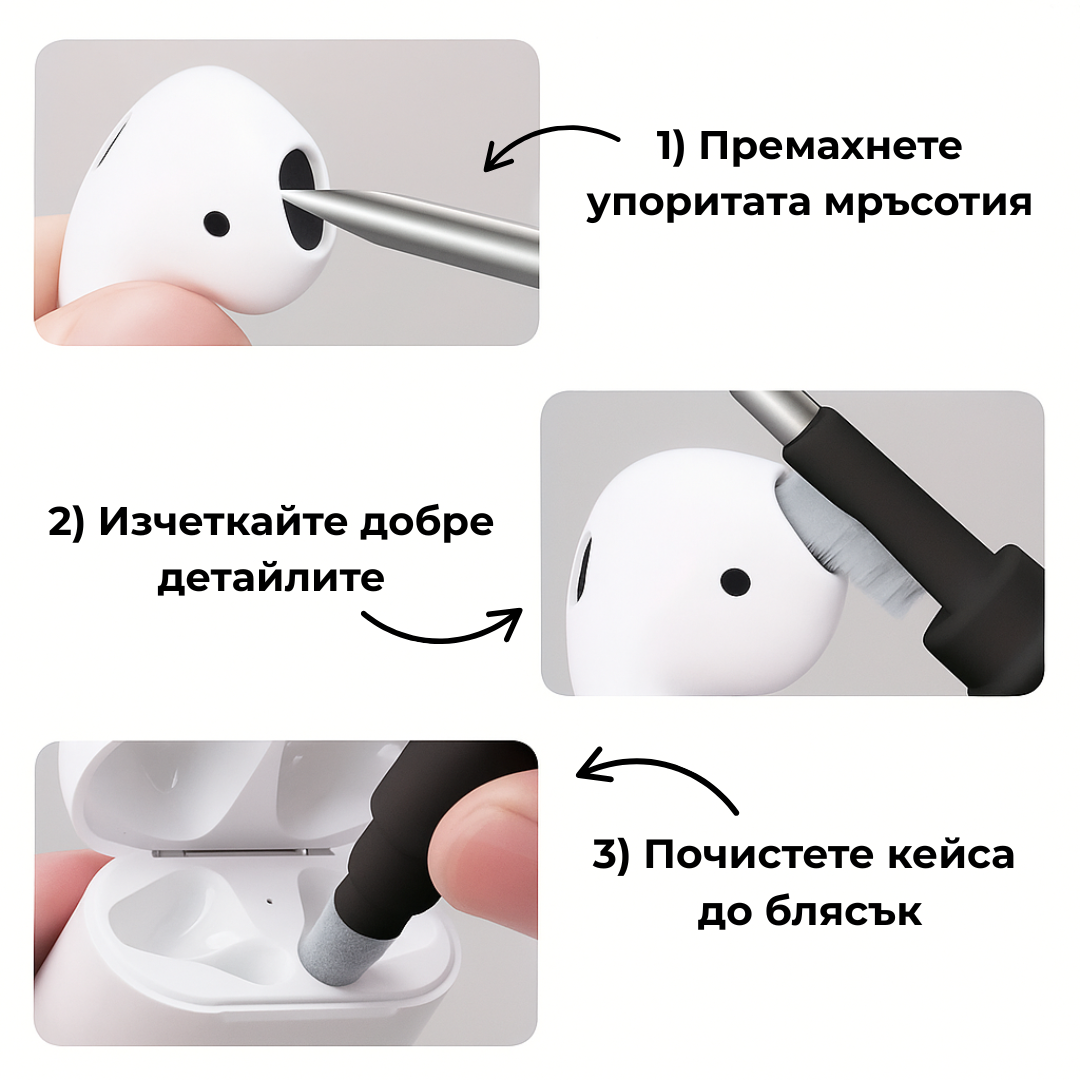 1) Премахнете упоритата мръсотия

2) Изчеткайте добре детайлите

3) Почистете кейса до блясък